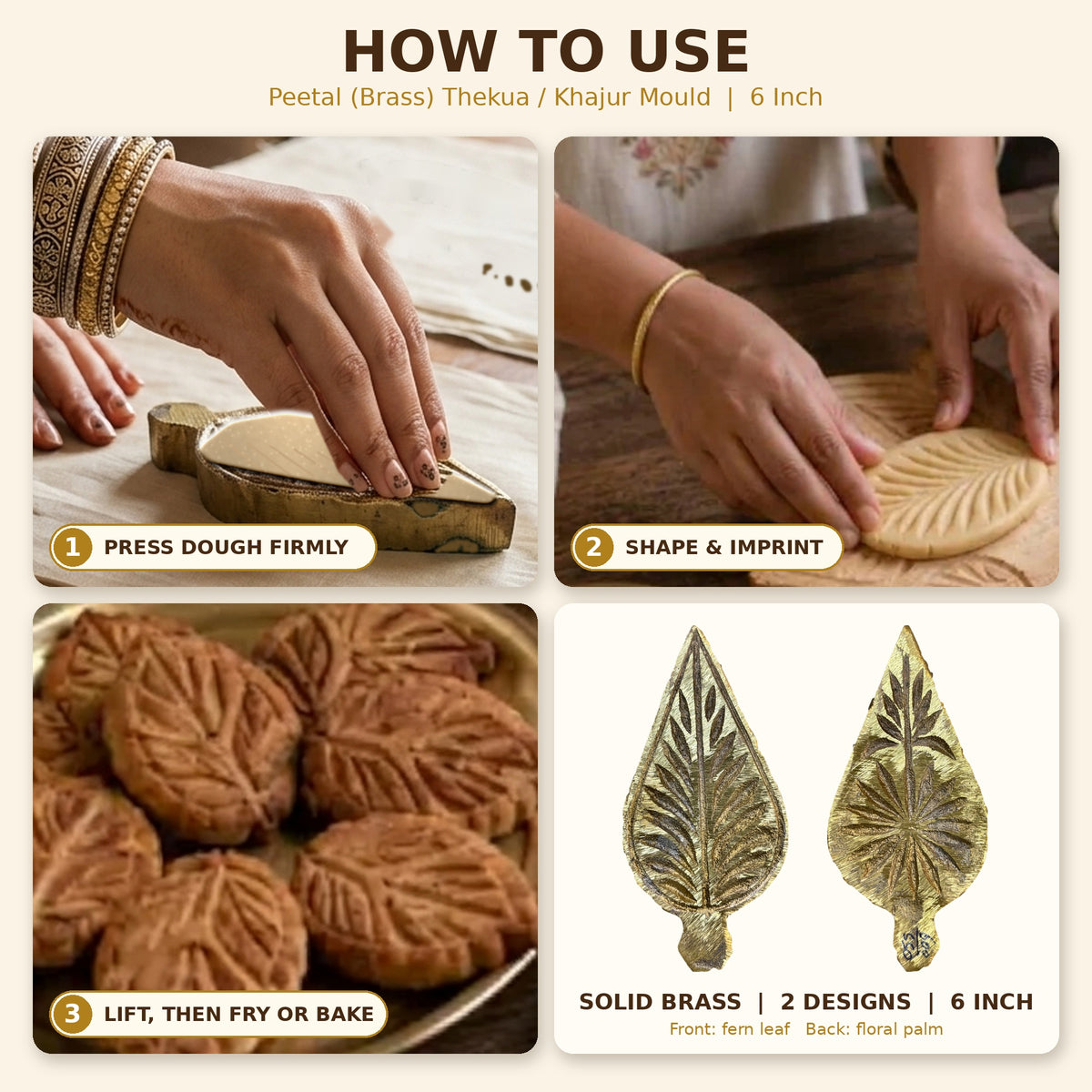 HOW TO USE

Peetal (Brass) Thekua / Khajur Mould | 6 Inch

1 PRESS DOUGH FIRMLY

2 SHAPE & IMPRINT

3 LIFT, THEN FRY OR BAKE

SOLID BRASS | 2 DESIGNS | 6 INCH

Front: fern leaf Back: floral palm